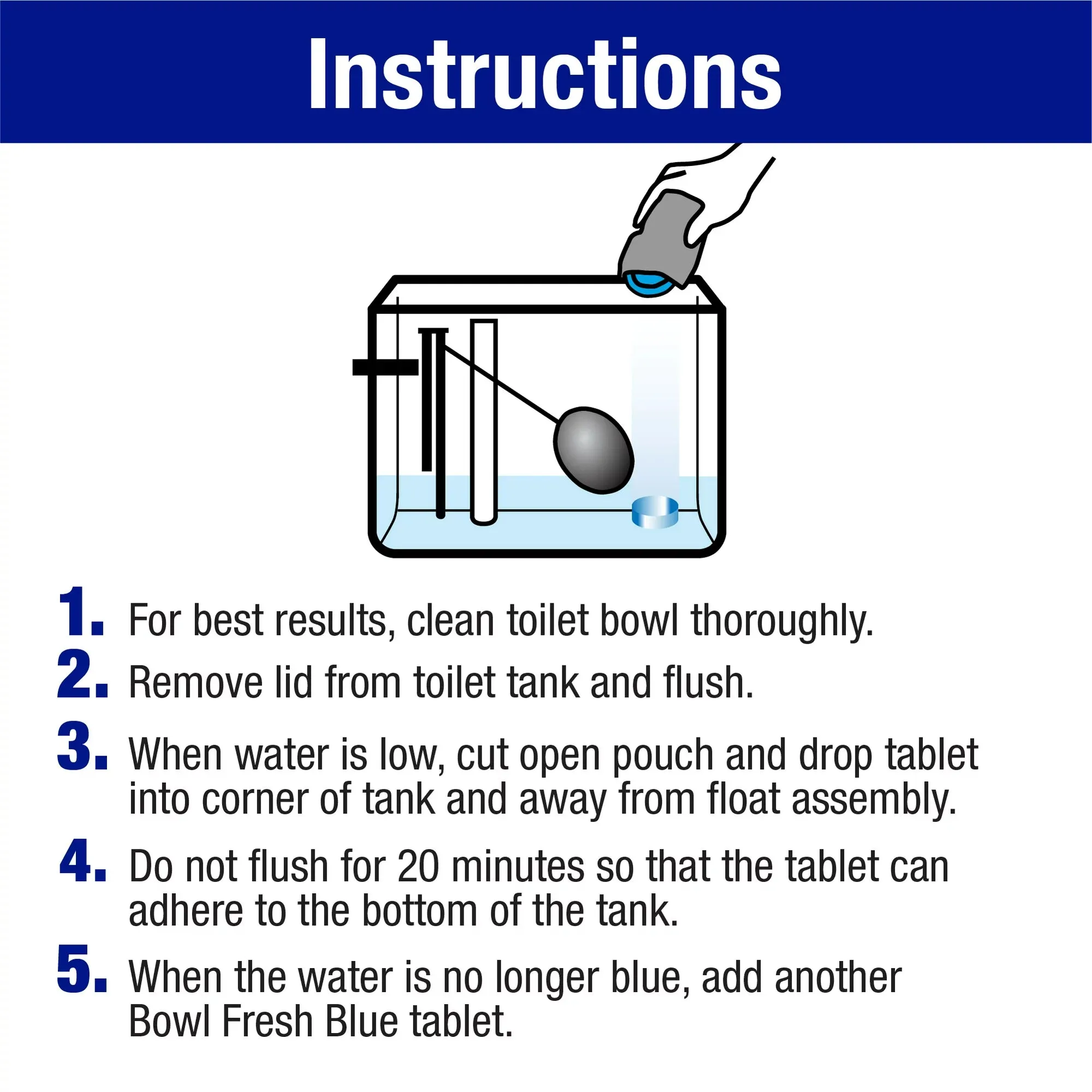 Instructions

1. For best results, clean toilet bowl thoroughly.

2. Remove lid from toilet tank and flush.

3. When water is low, cut open pouch and drop tablet into corner of tank and away from float assembly.

4. Do not flush for 20 minutes so that the tablet can adhere to the bottom of the tank.

5. When the water is no longer blue, add another Bowl Fresh Blue tablet.